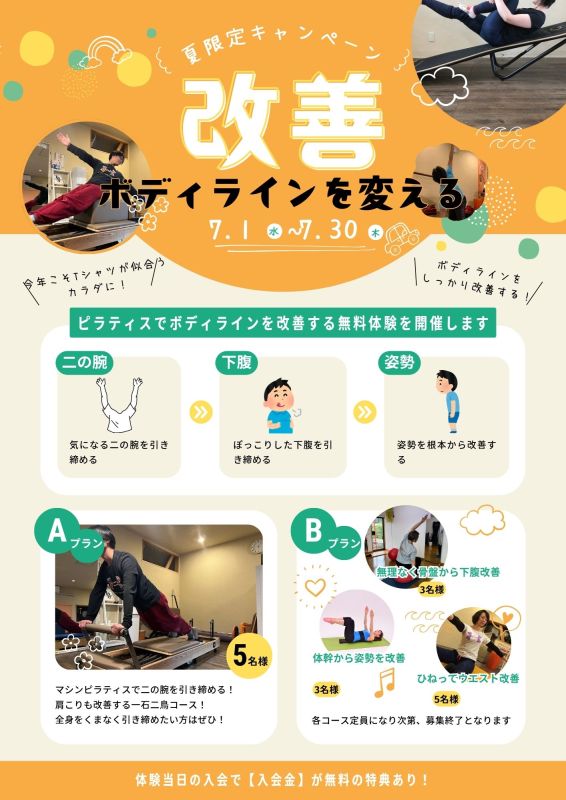 夏限定キャンペーン

改善

ボディラインを変える

7.1 水 ~7.30 木

今年こそTシャツが似合うカラダに！

ボディラインをしっかり改善する！

ピラティスでボディラインを改善する無料体験を開催します

二の腕

気になる二の腕を引き締める

下腹

ぽっこりした下腹を引き締める

姿勢

姿勢を根本から改善する

A プラン

5名様

マシンピラティスで二の腕を引き締める！
肩こりも改善する一石二鳥コース！
全身をくまなく引き締めたい方はぜひ！

B プラン

無理なく骨盤から下腹改善

3名様

体幹から姿勢を改善

3名様

ひねってウエスト改善

5名様

各コース定員になり次第、募集終了となります

体験当日の入会で【入会金】が無料の特典あり！